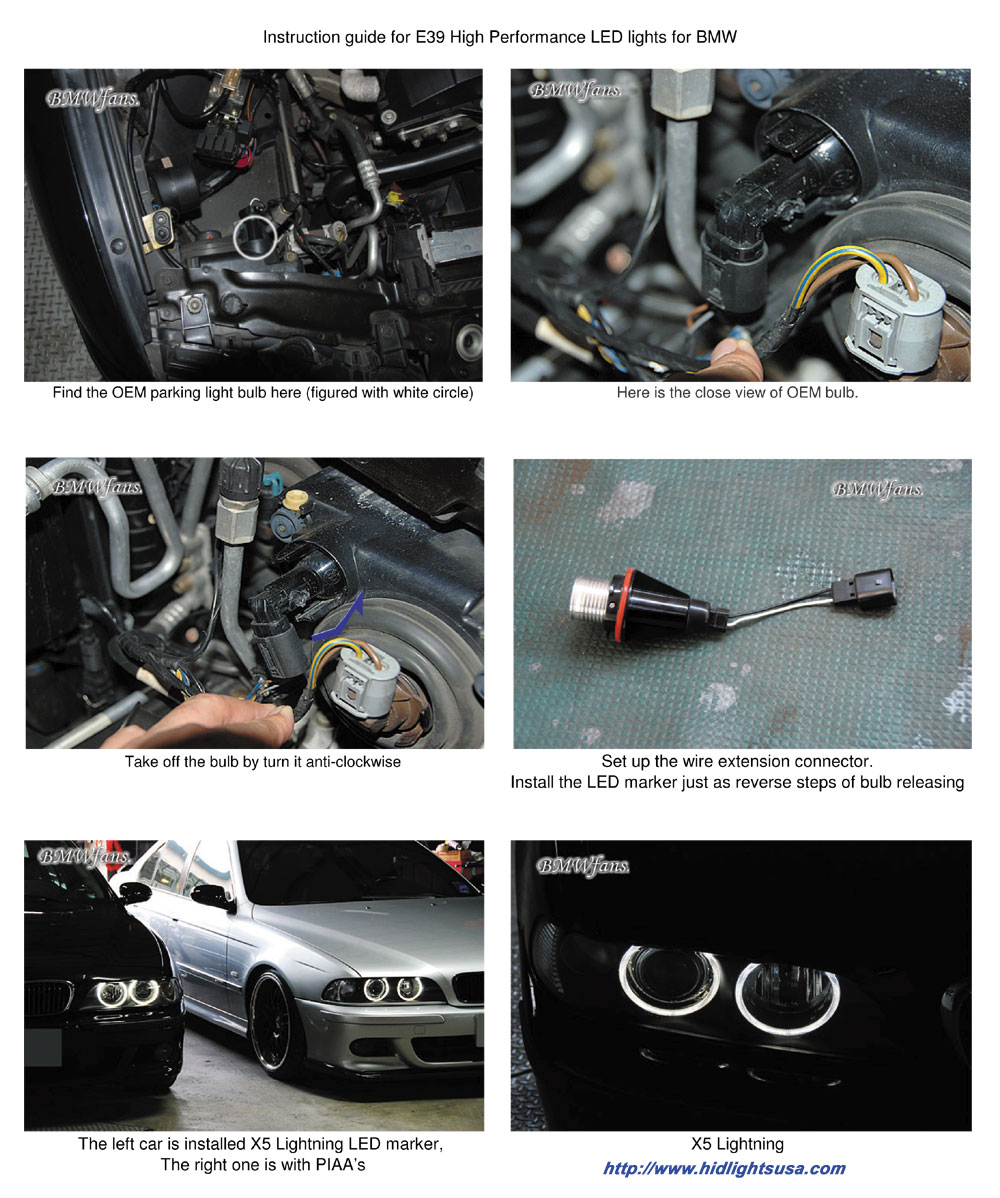 Instruction guide for E39 High Performance LED lights for BMW

BMWfans.

Find the OEM parking light bulb here (figured with white circle)

BMWfans.

Here is the close view of OEM bulb.

BMWfans.

Take off the bulb by turn it anti-clockwise

BMWfans.

Set up the wire extension connector.
Install the LED marker just as reverse steps of bulb releasing

BMWfans.

The left car is installed X5 Lightning LED marker,
The right one is with PIAA's

BMWfans.

X5 Lightning

http://www.hidlightsusa.com